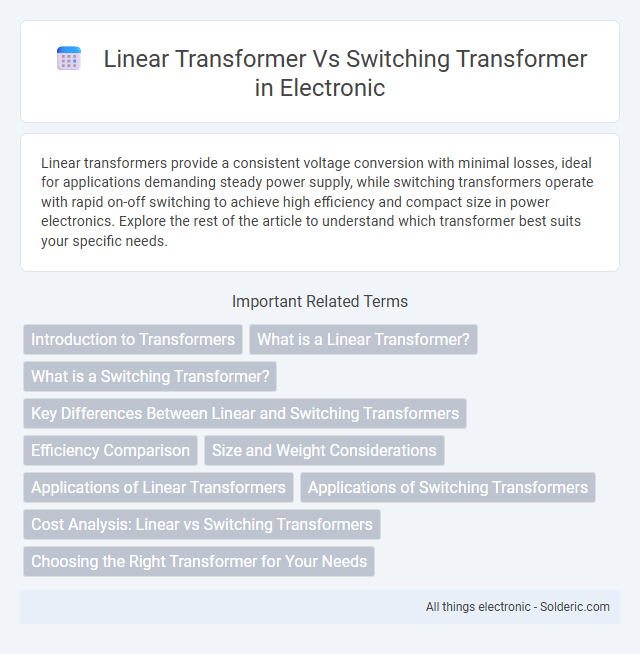 Linear Transformer Vs Switching Transformer in Electronic

Linear transformers provide a consistent voltage conversion with minimal losses, ideal for applications demanding steady power supply, while switching transformers operate with rapid on-off switching to achieve high efficiency and compact size in power electronics. Explore the rest of the article to understand which transformer best suits your specific needs.

Important Related Terms

Introduction to Transformers

What is a Linear Transformer?

What is a Switching Transformer?

Key Differences Between Linear and Switching Transformers

Efficiency Comparison

Size and Weight Considerations

Applications of Linear Transformers

Applications of Switching Transformers

Cost Analysis: Linear vs Switching Transformers

Choosing the Right Transformer for Your Needs

All things electronic - Solderic.com