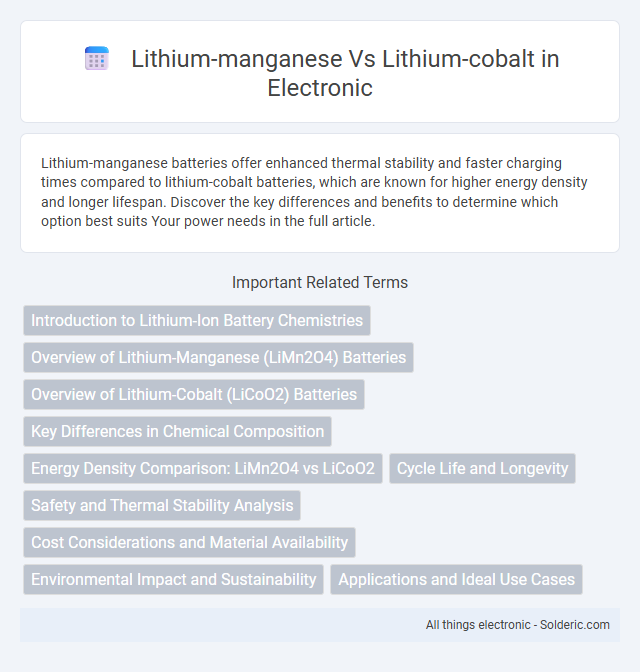 Lithium-manganese Vs Lithium-cobalt in Electronic

Lithium-manganese batteries offer enhanced thermal stability and faster charging times compared to lithium-cobalt batteries, which are known for higher energy density and longer lifespan. Discover the key differences and benefits to determine which option best suits Your power needs in the full article.

Important Related Terms

Introduction to Lithium-Ion Battery Chemistries

Overview of Lithium-Manganese (LiMn2O4) Batteries

Overview of Lithium-Cobalt (LiCoO2) Batteries

Key Differences in Chemical Composition

Energy Density Comparison: LiMn2O4 vs LiCoO2

Cycle Life and Longevity

Safety and Thermal Stability Analysis

Cost Considerations and Material Availability

Environmental Impact and Sustainability

Applications and Ideal Use Cases

All things electronic - Solderic.com