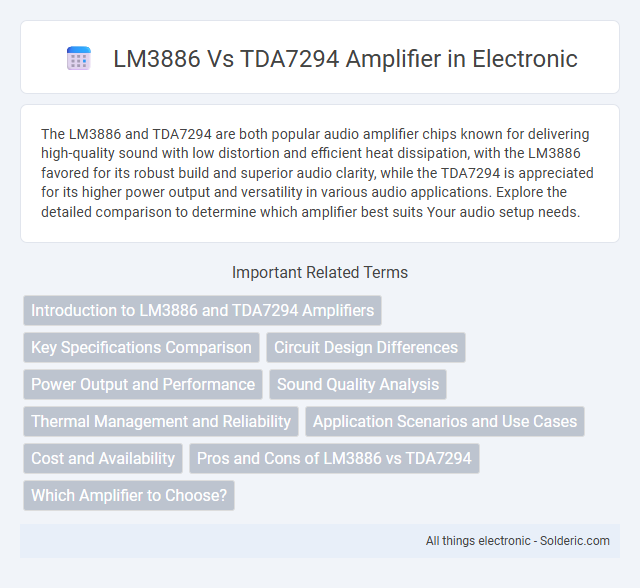 LM3886 Vs TDA7294 Amplifier in Electronic

The LM3886 and TDA7294 are both popular audio amplifier chips known for delivering high-quality sound with low distortion and efficient heat dissipation, with the LM3886 favored for its robust build and superior audio clarity, while the TDA7294 is appreciated for its higher power output and versatility in various audio applications. Explore the detailed comparison to determine which amplifier best suits Your audio setup needs.

Important Related Terms

Introduction to LM3886 and TDA7294 Amplifiers

Key Specifications Comparison

Circuit Design Differences

Power Output and Performance

Sound Quality Analysis

Thermal Management and Reliability

Application Scenarios and Use Cases

Cost and Availability

Pros and Cons of LM3886 vs TDA7294

Which Amplifier to Choose?

All things electronic - Solderic.com