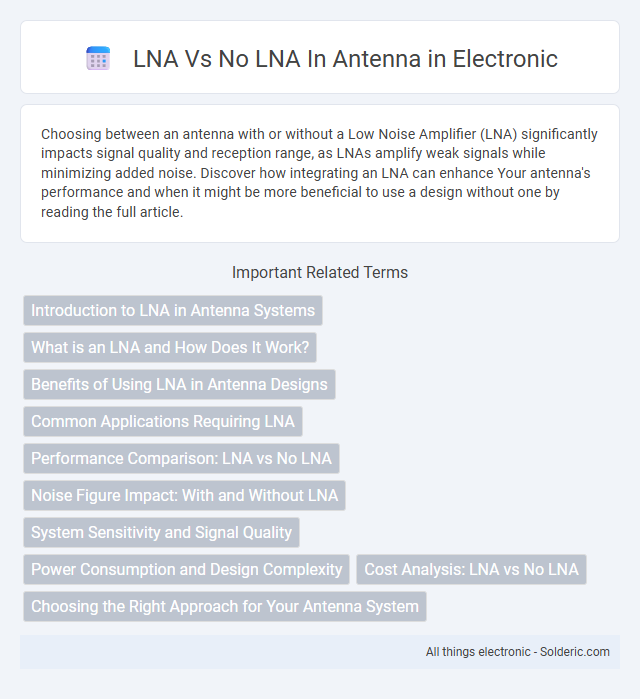 LNA Vs No LNA In Antenna in Electronic

Choosing between an antenna with or without a Low Noise Amplifier (LNA) significantly impacts signal quality and reception range, as LNAs amplify weak signals while minimizing added noise. Discover how integrating an LNA can enhance Your antenna's performance and when it might be more beneficial to use a design without one by reading the full article.

Important Related Terms

Introduction to LNA in Antenna Systems

What is an LNA and How Does It Work?

Benefits of Using LNA in Antenna Designs

Common Applications Requiring LNA

Performance Comparison: LNA vs No LNA

Noise Figure Impact: With and Without LNA

System Sensitivity and Signal Quality

Power Consumption and Design Complexity

Cost Analysis: LNA vs No LNA

Choosing the Right Approach for Your Antenna System

All things electronic - Solderic.com