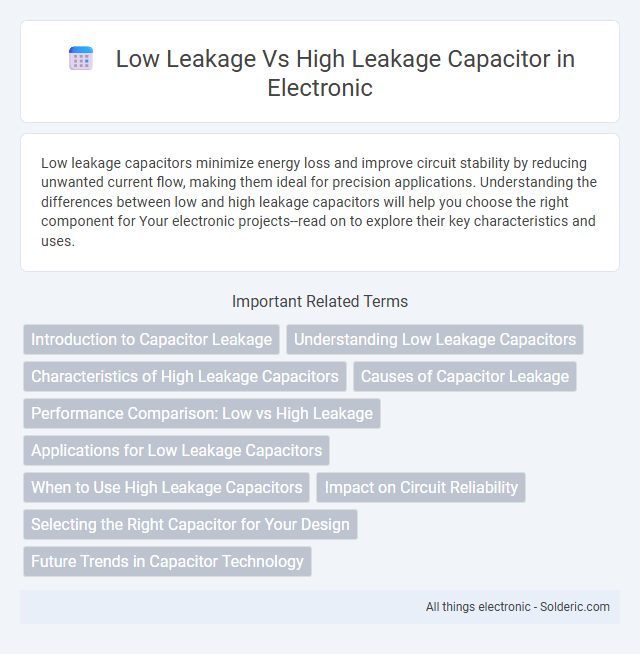 Low Leakage Vs High Leakage Capacitor in Electronic

Low leakage capacitors minimize energy loss and improve circuit stability by reducing unwanted current flow, making them ideal for precision applications. Understanding the differences between low and high leakage capacitors will help you choose the right component for Your electronic projects--read on to explore their key characteristics and uses.

Important Related Terms

Introduction to Capacitor Leakage

Understanding Low Leakage Capacitors

Characteristics of High Leakage Capacitors

Causes of Capacitor Leakage

Performance Comparison: Low vs High Leakage

Applications for Low Leakage Capacitors

When to Use High Leakage Capacitors

Impact on Circuit Reliability

Selecting the Right Capacitor for Your Design

Future Trends in Capacitor Technology

All things electronic - Solderic.com