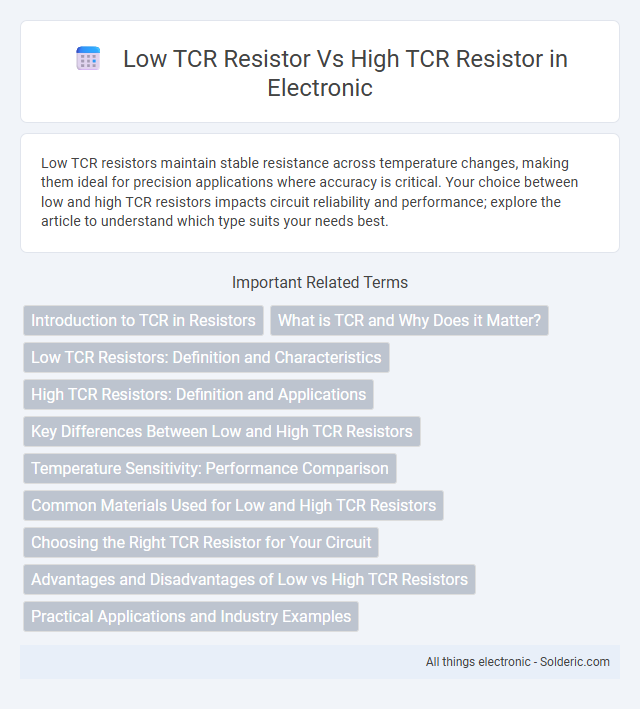 Low TCR Resistor Vs High TCR Resistor in Electronic

Low TCR resistors maintain stable resistance across temperature changes, making them ideal for precision applications where accuracy is critical. Your choice between low and high TCR resistors impacts circuit reliability and performance; explore the article to understand which type suits your needs best.

Important Related Terms

Introduction to TCR in Resistors

What is TCR and Why Does it Matter?

Low TCR Resistors: Definition and Characteristics

High TCR Resistors: Definition and Applications

Key Differences Between Low and High TCR Resistors

Temperature Sensitivity: Performance Comparison

Common Materials Used for Low and High TCR Resistors

Choosing the Right TCR Resistor for Your Circuit

Advantages and Disadvantages of Low vs High TCR Resistors

Practical Applications and Industry Examples

All things electronic - Solderic.com