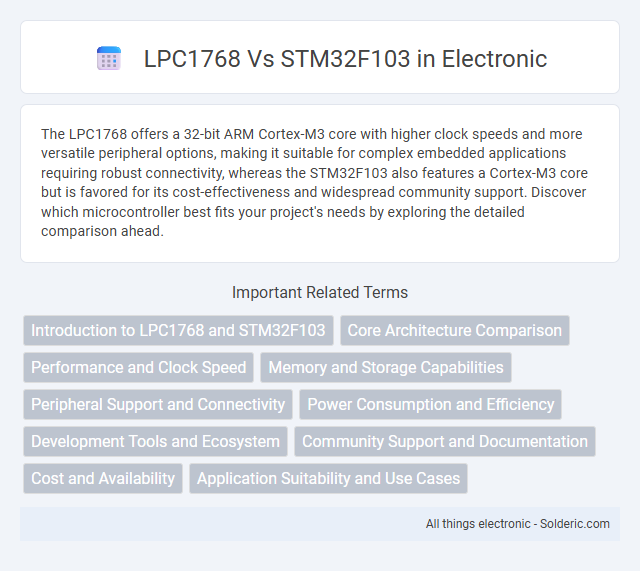 LPC1768 Vs STM32F103 in Electronic

The LPC1768 offers a 32-bit ARM Cortex-M3 core with higher clock speeds and more versatile peripheral options, making it suitable for complex embedded applications requiring robust connectivity, whereas the STM32F103 also features a Cortex-M3 core but is favored for its cost-effectiveness and widespread community support. Discover which microcontroller best fits your project's needs by exploring the detailed comparison ahead.

Important Related Terms

Introduction to LPC1768 and STM32F103

Core Architecture Comparison

Performance and Clock Speed

Memory and Storage Capabilities

Peripheral Support and Connectivity

Power Consumption and Efficiency

Development Tools and Ecosystem

Community Support and Documentation

Cost and Availability

Application Suitability and Use Cases

All things electronic - Solderic.com