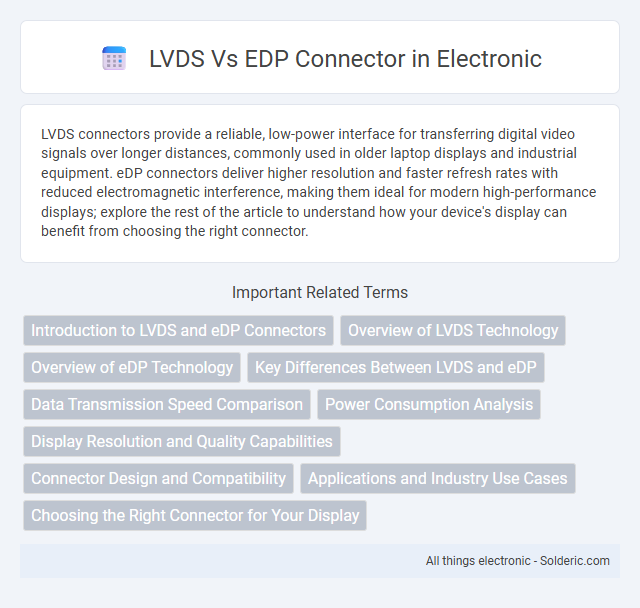 LVDS Vs EDP Connector in Electronic

LVDS connectors provide a reliable, low-power interface for transferring digital video signals over longer distances, commonly used in older laptop displays and industrial equipment. eDP connectors deliver higher resolution and faster refresh rates with reduced electromagnetic interference, making them ideal for modern high-performance displays; explore the rest of the article to understand how your device's display can benefit from choosing the right connector.

Important Related Terms

Introduction to LVDS and eDP Connectors

Overview of LVDS Technology

Overview of eDP Technology

Key Differences Between LVDS and eDP

Data Transmission Speed Comparison

Power Consumption Analysis

Display Resolution and Quality Capabilities

Connector Design and Compatibility

Applications and Industry Use Cases

Choosing the Right Connector for Your Display

All things electronic - Solderic.com