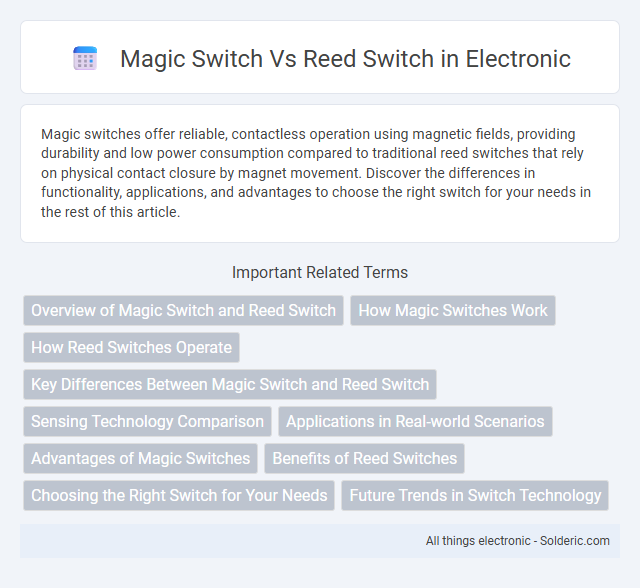 Magic Switch Vs Reed Switch in Electronic

Magic switches offer reliable, contactless operation using magnetic fields, providing durability and low power consumption compared to traditional reed switches that rely on physical contact closure by magnet movement. Discover the differences in functionality, applications, and advantages to choose the right switch for your needs in the rest of this article.

Important Related Terms

Overview of Magic Switch and Reed Switch
How Magic Switches Work
How Reed Switches Operate
Key Differences Between Magic Switch and Reed Switch
Sensing Technology Comparison
Applications in Real-world Scenarios
Advantages of Magic Switches
Benefits of Reed Switches
Choosing the Right Switch for Your Needs
Future Trends in Switch Technology

All things electronic - Solderic.com