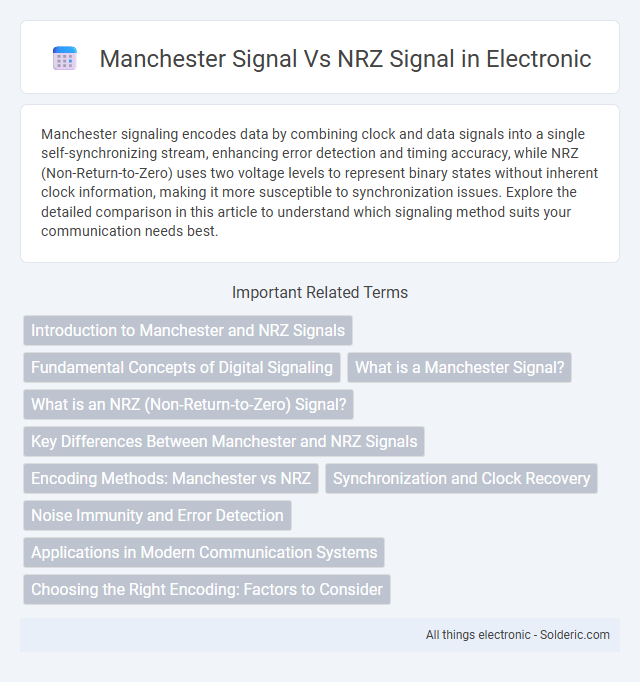 Manchester Signal Vs NRZ Signal in Electronic

Manchester signaling encodes data by combining clock and data signals into a single self-synchronizing stream, enhancing error detection and timing accuracy, while NRZ (Non-Return-to-Zero) uses two voltage levels to represent binary states without inherent clock information, making it more susceptible to synchronization issues. Explore the detailed comparison in this article to understand which signaling method suits your communication needs best.

Important Related Terms

Introduction to Manchester and NRZ Signals

Fundamental Concepts of Digital Signaling

What is a Manchester Signal?

What is an NRZ (Non-Return-to-Zero) Signal?

Key Differences Between Manchester and NRZ Signals

Encoding Methods: Manchester vs NRZ

Synchronization and Clock Recovery

Noise Immunity and Error Detection

Applications in Modern Communication Systems

Choosing the Right Encoding: Factors to Consider

All things electronic - Solderic.com