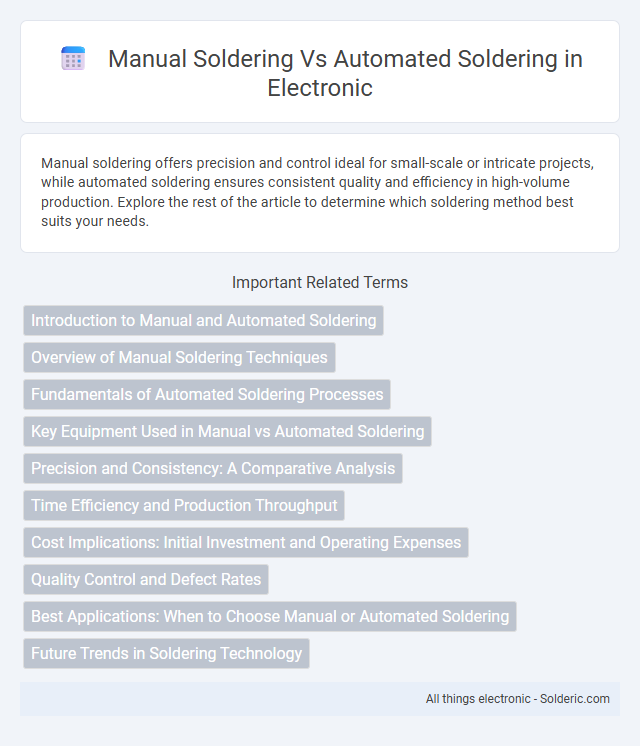 Manual Soldering Vs Automated Soldering in Electronic

Manual soldering offers precision and control ideal for small-scale or intricate projects, while automated soldering ensures consistent quality and efficiency in high-volume production. Explore the rest of the article to determine which soldering method best suits your needs.

Important Related Terms

Introduction to Manual and Automated Soldering

Overview of Manual Soldering Techniques

Fundamentals of Automated Soldering Processes

Key Equipment Used in Manual vs Automated Soldering

Precision and Consistency: A Comparative Analysis

Time Efficiency and Production Throughput

Cost Implications: Initial Investment and Operating Expenses

Quality Control and Defect Rates

Best Applications: When to Choose Manual or Automated Soldering

Future Trends in Soldering Technology

All things electronic - Solderic.com