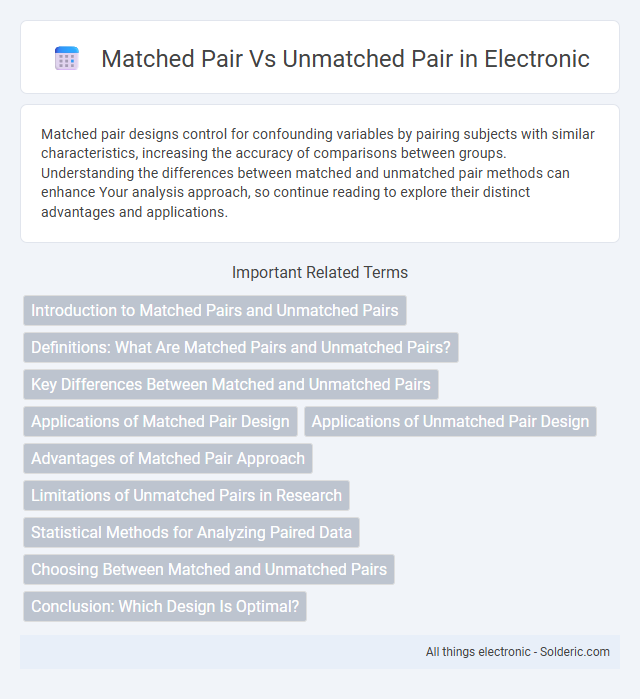 Matched Pair Vs Unmatched Pair in Electronic

Matched pair designs control for confounding variables by pairing subjects with similar characteristics, increasing the accuracy of comparisons between groups. Understanding the differences between matched and unmatched pair methods can enhance Your analysis approach, so continue reading to explore their distinct advantages and applications.

Important Related Terms

Introduction to Matched Pairs and Unmatched Pairs

Definitions: What Are Matched Pairs and Unmatched Pairs?

Key Differences Between Matched and Unmatched Pairs

Applications of Matched Pair Design

Applications of Unmatched Pair Design

Advantages of Matched Pair Approach

Limitations of Unmatched Pairs in Research

Statistical Methods for Analyzing Paired Data

Choosing Between Matched and Unmatched Pairs

Conclusion: Which Design Is Optimal?

All things electronic - Solderic.com