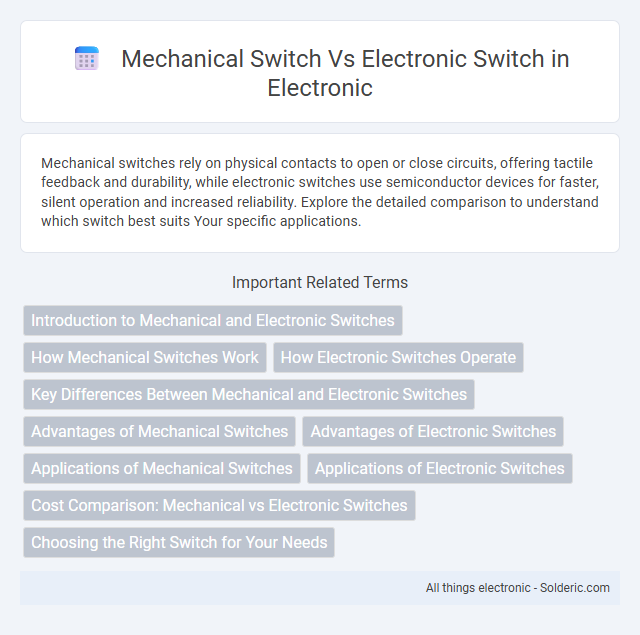 Mechanical Switch Vs Electronic Switch in Electronic

Mechanical switches rely on physical contacts to open or close circuits, offering tactile feedback and durability, while electronic switches use semiconductor devices for faster, silent operation and increased reliability. Explore the detailed comparison to understand which switch best suits Your specific applications.

Important Related Terms

Introduction to Mechanical and Electronic Switches

How Mechanical Switches Work

How Electronic Switches Operate

Key Differences Between Mechanical and Electronic Switches

Advantages of Mechanical Switches

Advantages of Electronic Switches

Applications of Mechanical Switches

Applications of Electronic Switches

Cost Comparison: Mechanical vs Electronic Switches

Choosing the Right Switch for Your Needs

All things electronic - Solderic.com