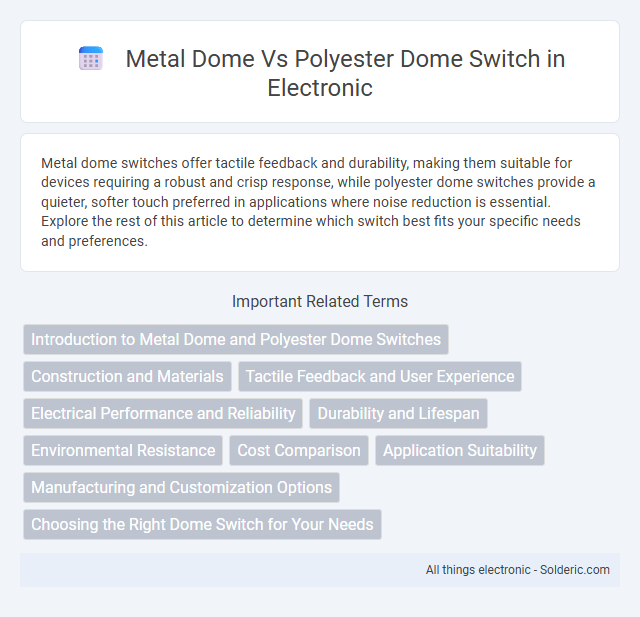 Metal Dome Vs Polyester Dome Switch in Electronic

Metal dome switches offer tactile feedback and durability, making them suitable for devices requiring a robust and crisp response, while polyester dome switches provide a quieter, softer touch preferred in applications where noise reduction is essential. Explore the rest of this article to determine which switch best fits your specific needs and preferences.

Important Related Terms

Introduction to Metal Dome and Polyester Dome Switches

Construction and Materials

Tactile Feedback and User Experience

Electrical Performance and Reliability

Durability and Lifespan

Environmental Resistance

Cost Comparison

Application Suitability

Manufacturing and Customization Options

Choosing the Right Dome Switch for Your Needs

All things electronic - Solderic.com