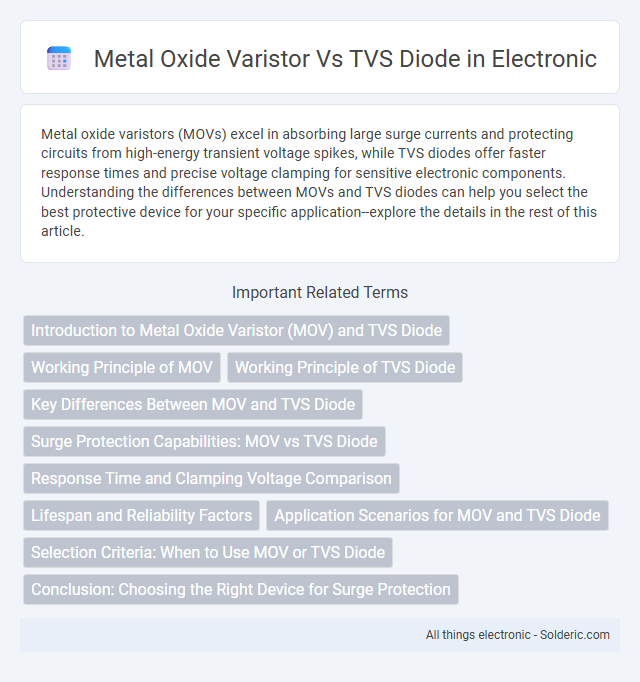 Metal Oxide Varistor Vs TVS Diode in Electronic

Metal oxide varistors (MOVs) excel in absorbing large surge currents and protecting circuits from high-energy transient voltage spikes, while TVS diodes offer faster response times and precise voltage clamping for sensitive electronic components. Understanding the differences between MOVs and TVS diodes can help you select the best protective device for your specific application--explore the details in the rest of this article.

Important Related Terms

Introduction to Metal Oxide Varistor (MOV) and TVS Diode

Working Principle of MOV

Working Principle of TVS Diode

Key Differences Between MOV and TVS Diode

Surge Protection Capabilities: MOV vs TVS Diode

Response Time and Clamping Voltage Comparison

Lifespan and Reliability Factors

Application Scenarios for MOV and TVS Diode

Selection Criteria: When to Use MOV or TVS Diode

Conclusion: Choosing the Right Device for Surge Protection

All things electronic - Solderic.com