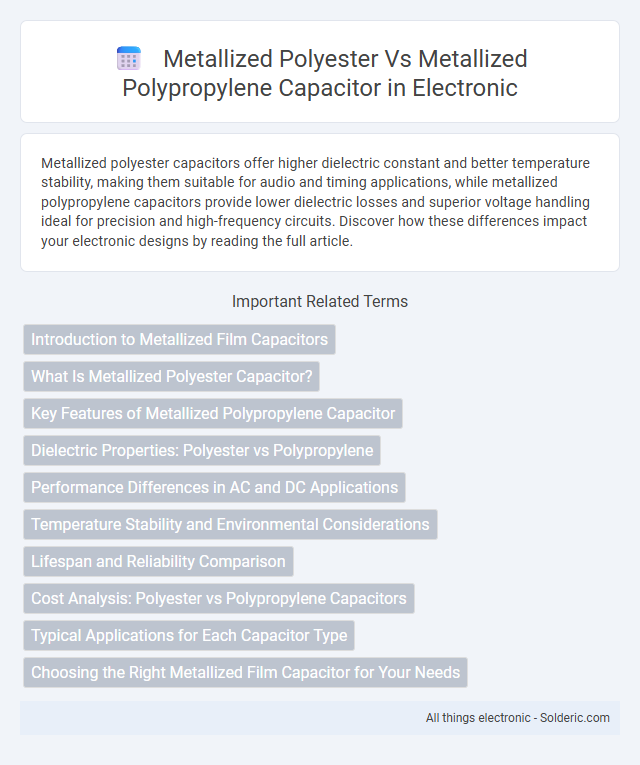 Metallized Polyester Vs Metallized Polypropylene Capacitor in Electronic

Metallized polyester capacitors offer higher dielectric constant and better temperature stability, making them suitable for audio and timing applications, while metallized polypropylene capacitors provide lower dielectric losses and superior voltage handling ideal for precision and high-frequency circuits. Discover how these differences impact your electronic designs by reading the full article.

Important Related Terms

Introduction to Metallized Film Capacitors

What Is Metallized Polyester Capacitor?

Key Features of Metallized Polypropylene Capacitor

Dielectric Properties: Polyester vs Polypropylene

Performance Differences in AC and DC Applications

Temperature Stability and Environmental Considerations

Lifespan and Reliability Comparison

Cost Analysis: Polyester vs Polypropylene Capacitors

Typical Applications for Each Capacitor Type

Choosing the Right Metallized Film Capacitor for Your Needs

All things electronic - Solderic.com