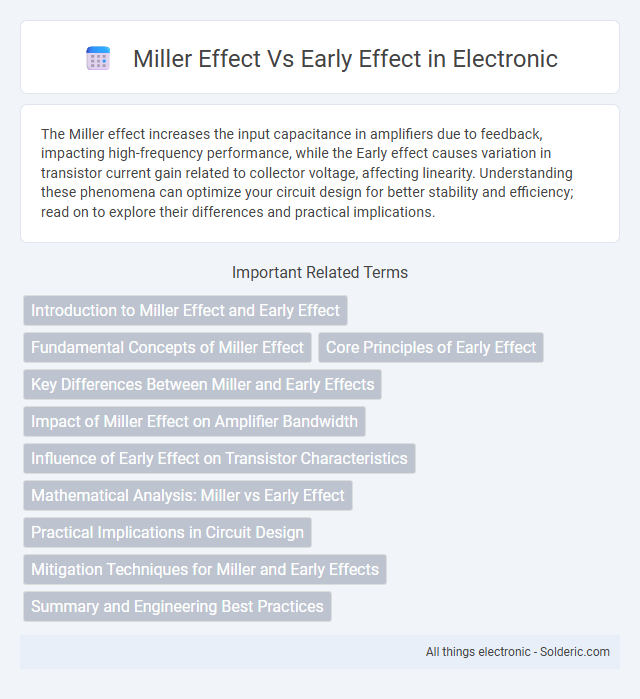 Miller Effect Vs Early Effect in Electronic

The Miller effect increases the input capacitance in amplifiers due to feedback, impacting high-frequency performance, while the Early effect causes variation in transistor current gain related to collector voltage, affecting linearity. Understanding these phenomena can optimize your circuit design for better stability and efficiency; read on to explore their differences and practical implications.

Important Related Terms

Introduction to Miller Effect and Early Effect

Fundamental Concepts of Miller Effect

Core Principles of Early Effect

Key Differences Between Miller and Early Effects

Impact of Miller Effect on Amplifier Bandwidth

Influence of Early Effect on Transistor Characteristics

Mathematical Analysis: Miller vs Early Effect

Practical Implications in Circuit Design

Mitigation Techniques for Miller and Early Effects

Summary and Engineering Best Practices

All things electronic - Solderic.com