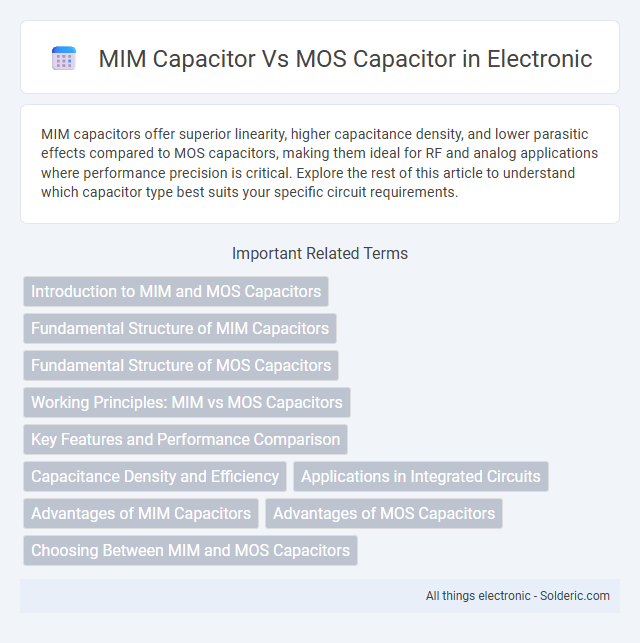 MIM Capacitor Vs MOS Capacitor in Electronic

MIM capacitors offer superior linearity, higher capacitance density, and lower parasitic effects compared to MOS capacitors, making them ideal for RF and analog applications where performance precision is critical. Explore the rest of this article to understand which capacitor type best suits your specific circuit requirements.

Important Related Terms

Introduction to MIM and MOS Capacitors

Fundamental Structure of MIM Capacitors

Fundamental Structure of MOS Capacitors

Working Principles: MIM vs MOS Capacitors

Key Features and Performance Comparison

Capacitance Density and Efficiency

Applications in Integrated Circuits

Advantages of MIM Capacitors

Advantages of MOS Capacitors

Choosing Between MIM and MOS Capacitors

All things electronic - Solderic.com