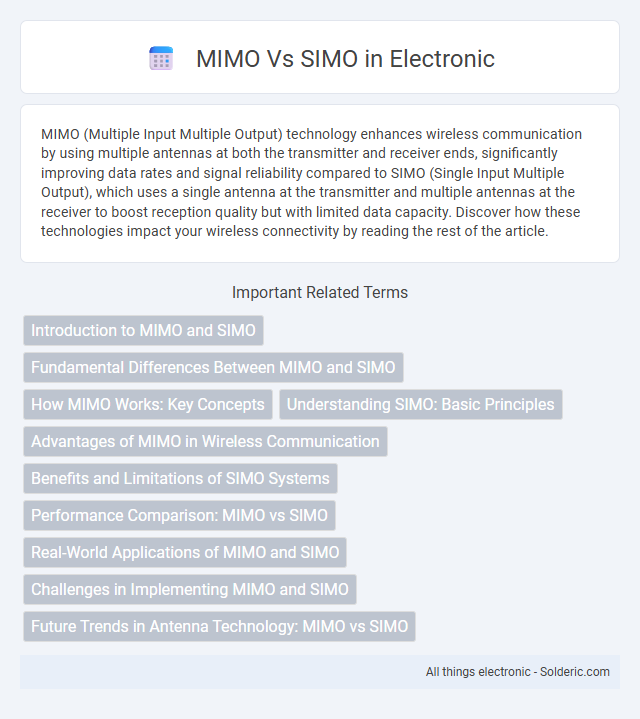 MIMO Vs SIMO in Electronic

MIMO (Multiple Input Multiple Output) technology enhances wireless communication by using multiple antennas at both the transmitter and receiver ends, significantly improving data rates and signal reliability compared to SIMO (Single Input Multiple Output), which uses a single antenna at the transmitter and multiple antennas at the receiver to boost reception quality but with limited data capacity. Discover how these technologies impact your wireless connectivity by reading the rest of the article.

Important Related Terms

Introduction to MIMO and SIMO

Fundamental Differences Between MIMO and SIMO

How MIMO Works: Key Concepts

Understanding SIMO: Basic Principles

Advantages of MIMO in Wireless Communication

Benefits and Limitations of SIMO Systems

Performance Comparison: MIMO vs SIMO

Real-World Applications of MIMO and SIMO

Challenges in Implementing MIMO and SIMO

Future Trends in Antenna Technology: MIMO vs SIMO

All things electronic - Solderic.com