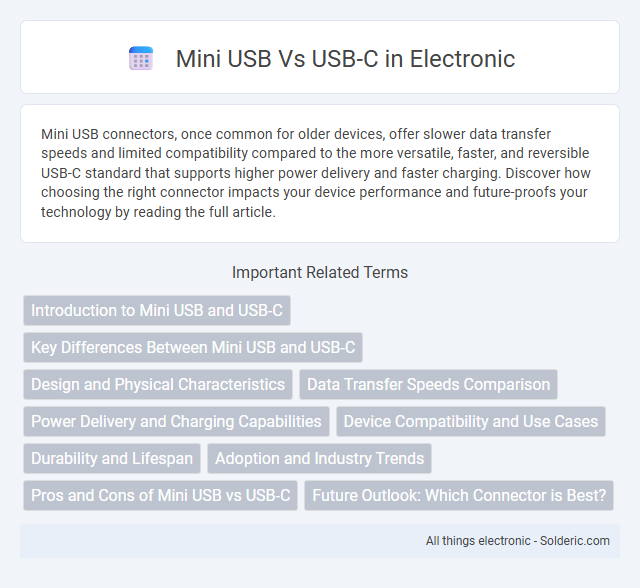 Mini USB Vs USB-C in Electronic

Mini USB connectors, once common for older devices, offer slower data transfer speeds and limited compatibility compared to the more versatile, faster, and reversible USB-C standard that supports higher power delivery and faster charging. Discover how choosing the right connector impacts your device performance and future-proofs your technology by reading the full article.

Important Related Terms

Introduction to Mini USB and USB-C

Key Differences Between Mini USB and USB-C

Design and Physical Characteristics

Data Transfer Speeds Comparison

Power Delivery and Charging Capabilities

Device Compatibility and Use Cases

Durability and Lifespan

Adoption and Industry Trends

Pros and Cons of Mini USB vs USB-C

Future Outlook: Which Connector is Best?

All things electronic - Solderic.com