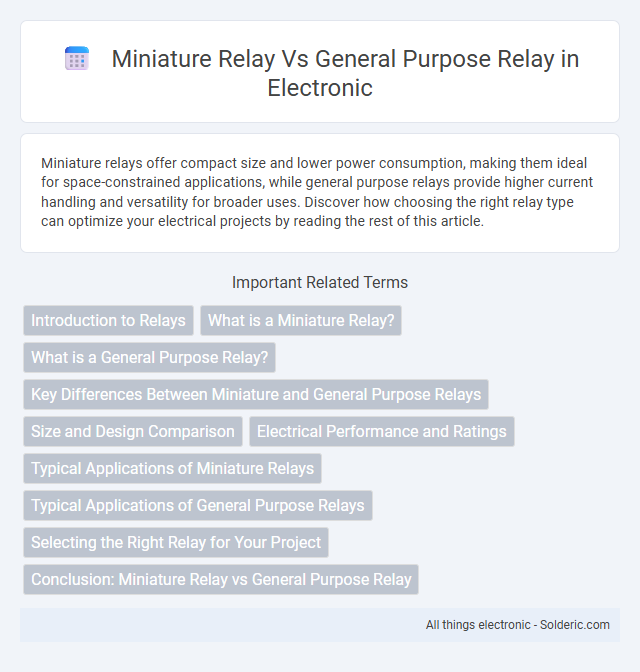 Miniature Relay Vs General Purpose Relay in Electronic

Miniature relays offer compact size and lower power consumption, making them ideal for space-constrained applications, while general purpose relays provide higher current handling and versatility for broader uses. Discover how choosing the right relay type can optimize your electrical projects by reading the rest of this article.

Important Related Terms

Introduction to Relays

What is a Miniature Relay?

What is a General Purpose Relay?

Key Differences Between Miniature and General Purpose Relays

Size and Design Comparison

Electrical Performance and Ratings

Typical Applications of Miniature Relays

Typical Applications of General Purpose Relays

Selecting the Right Relay for Your Project

Conclusion: Miniature Relay vs General Purpose Relay

All things electronic - Solderic.com