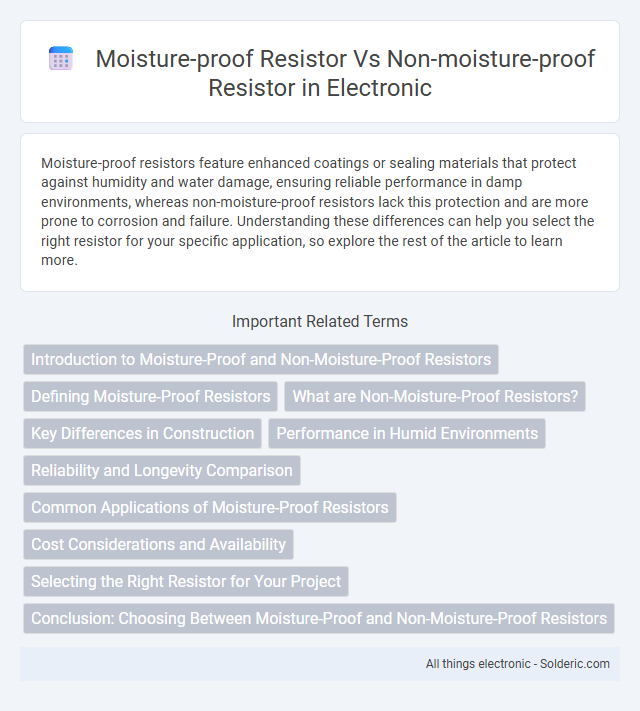 Moisture-proof Resistor Vs Non-moisture-proof Resistor in Electronic

Moisture-proof resistors feature enhanced coatings or sealing materials that protect against humidity and water damage, ensuring reliable performance in damp environments, whereas non-moisture-proof resistors lack this protection and are more prone to corrosion and failure. Understanding these differences can help you select the right resistor for your specific application, so explore the rest of the article to learn more.

Important Related Terms

Introduction to Moisture-Proof and Non-Moisture-Proof Resistors

Defining Moisture-Proof Resistors

What are Non-Moisture-Proof Resistors?

Key Differences in Construction

Performance in Humid Environments

Reliability and Longevity Comparison

Common Applications of Moisture-Proof Resistors

Cost Considerations and Availability

Selecting the Right Resistor for Your Project

Conclusion: Choosing Between Moisture-Proof and Non-Moisture-Proof Resistors

All things electronic - Solderic.com