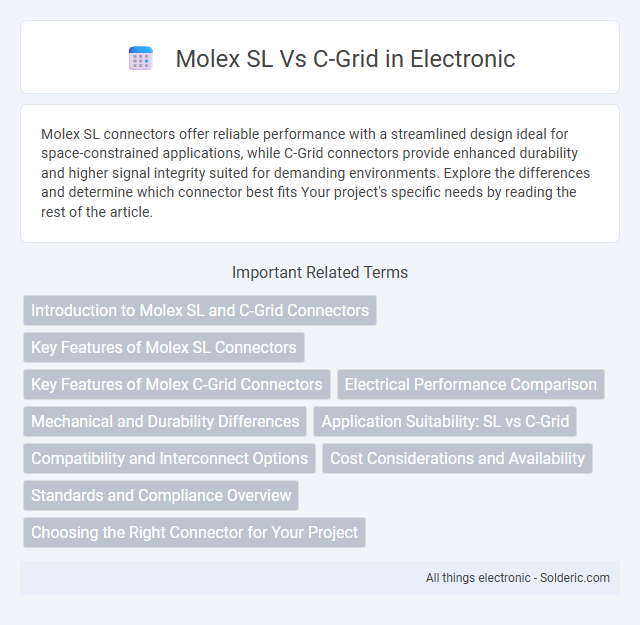 Molex SL Vs C-Grid in Electronic

Molex SL connectors offer reliable performance with a streamlined design ideal for space-constrained applications, while C-Grid connectors provide enhanced durability and higher signal integrity suited for demanding environments. Explore the differences and determine which connector best fits Your project's specific needs by reading the rest of the article.

Important Related Terms

Introduction to Molex SL and C-Grid Connectors

Key Features of Molex SL Connectors

Key Features of Molex C-Grid Connectors

Electrical Performance Comparison

Mechanical and Durability Differences

Application Suitability: SL vs C-Grid

Compatibility and Interconnect Options

Cost Considerations and Availability

Standards and Compliance Overview

Choosing the Right Connector for Your Project

All things electronic - Solderic.com