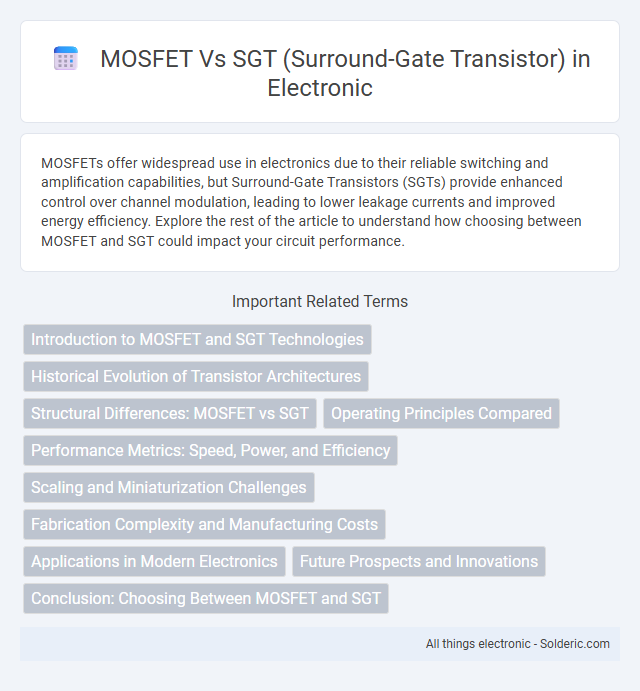 MOSFET Vs SGT (Surround-Gate Transistor) in Electronic

MOSFETs offer widespread use in electronics due to their reliable switching and amplification capabilities, but Surround-Gate Transistors (SGTs) provide enhanced control over channel modulation, leading to lower leakage currents and improved energy efficiency. Explore the rest of the article to understand how choosing between MOSFET and SGT could impact your circuit performance.

Important Related Terms

Introduction to MOSFET and SGT Technologies

Historical Evolution of Transistor Architectures

Structural Differences: MOSFET vs SGT

Operating Principles Compared

Performance Metrics: Speed, Power, and Efficiency

Scaling and Miniaturization Challenges

Fabrication Complexity and Manufacturing Costs

Applications in Modern Electronics

Future Prospects and Innovations

Conclusion: Choosing Between MOSFET and SGT

All things electronic - Solderic.com