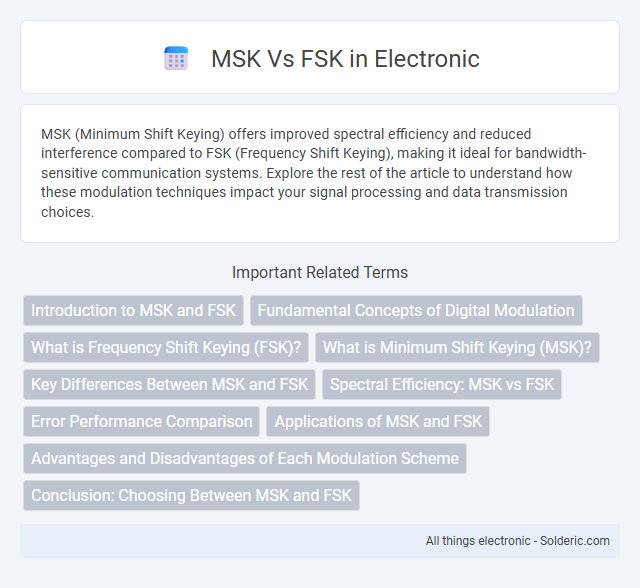 MSK Vs FSK in Electronic

MSK (Minimum Shift Keying) offers improved spectral efficiency and reduced interference compared to FSK (Frequency Shift Keying), making it ideal for bandwidth-sensitive communication systems. Explore the rest of the article to understand how these modulation techniques impact your signal processing and data transmission choices.

Important Related Terms

Introduction to MSK and FSK

Fundamental Concepts of Digital Modulation

What is Frequency Shift Keying (FSK)?

What is Minimum Shift Keying (MSK)?

Key Differences Between MSK and FSK

Spectral Efficiency: MSK vs FSK

Error Performance Comparison

Applications of MSK and FSK

Advantages and Disadvantages of Each Modulation Scheme

Conclusion: Choosing Between MSK and FSK

All things electronic - Solderic.com