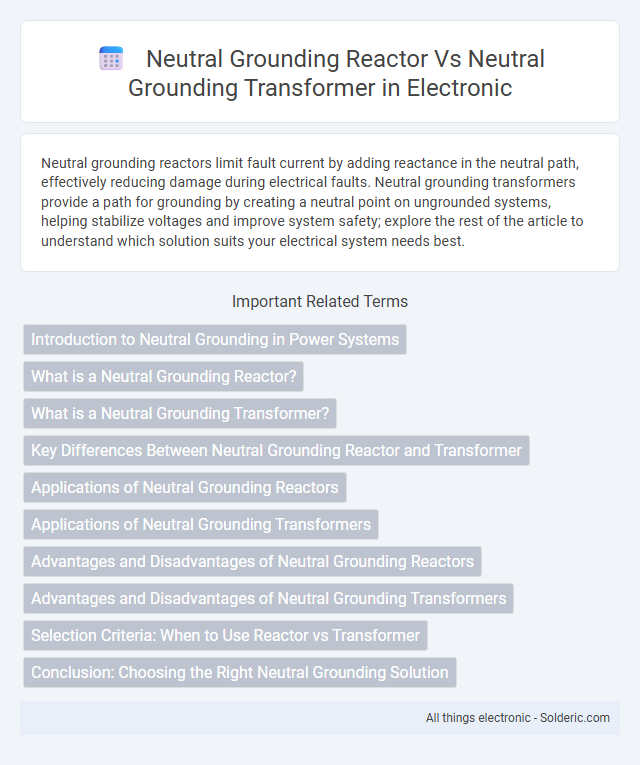 Neutral Grounding Reactor Vs Neutral Grounding Transformer in Electronic

Neutral grounding reactors limit fault current by adding reactance in the neutral path, effectively reducing damage during electrical faults. Neutral grounding transformers provide a path for grounding by creating a neutral point on ungrounded systems, helping stabilize voltages and improve system safety; explore the rest of the article to understand which solution suits your electrical system needs best.

Important Related Terms

Introduction to Neutral Grounding in Power Systems

What is a Neutral Grounding Reactor?

What is a Neutral Grounding Transformer?

Key Differences Between Neutral Grounding Reactor and Transformer

Applications of Neutral Grounding Reactors

Applications of Neutral Grounding Transformers

Advantages and Disadvantages of Neutral Grounding Reactors

Advantages and Disadvantages of Neutral Grounding Transformers

Selection Criteria: When to Use Reactor vs Transformer

Conclusion: Choosing the Right Neutral Grounding Solution

All things electronic - Solderic.com