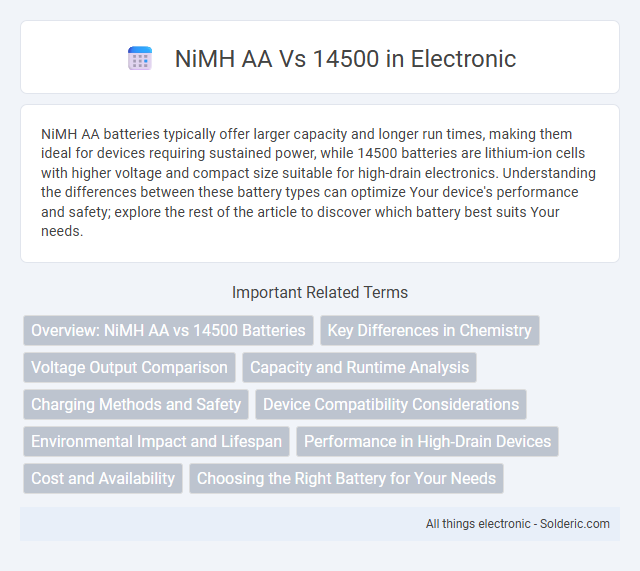 NiMH AA Vs 14500 in Electronic

NiMH AA batteries typically offer larger capacity and longer run times, making them ideal for devices requiring sustained power, while 14500 batteries are lithium-ion cells with higher voltage and compact size suitable for high-drain electronics. Understanding the differences between these battery types can optimize Your device's performance and safety; explore the rest of the article to discover which battery best suits Your needs.

Important Related Terms

Overview: NiMH AA vs 14500 Batteries

Key Differences in Chemistry

Voltage Output Comparison

Capacity and Runtime Analysis

Charging Methods and Safety

Device Compatibility Considerations

Environmental Impact and Lifespan

Performance in High-Drain Devices

Cost and Availability

Choosing the Right Battery for Your Needs

All things electronic - Solderic.com