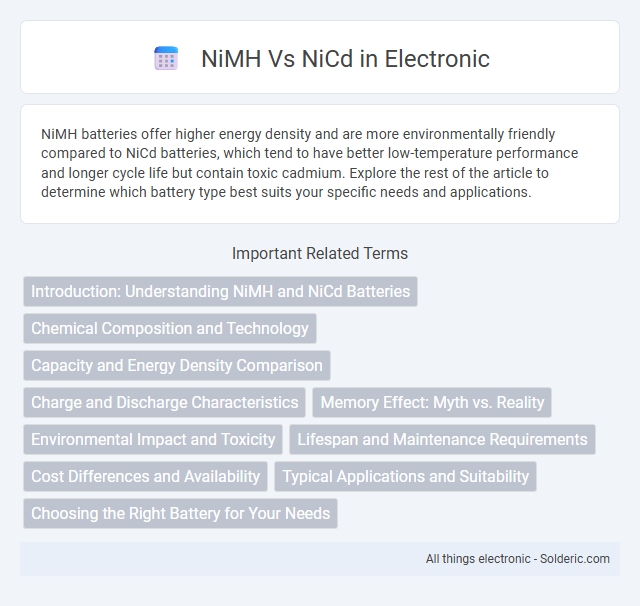 NiMH Vs NiCd in Electronic

NiMH batteries offer higher energy density and are more environmentally friendly compared to NiCd batteries, which tend to have better low-temperature performance and longer cycle life but contain toxic cadmium. Explore the rest of the article to determine which battery type best suits your specific needs and applications.

Important Related Terms

Introduction: Understanding NiMH and NiCd Batteries

Chemical Composition and Technology

Capacity and Energy Density Comparison

Charge and Discharge Characteristics

Memory Effect: Myth vs. Reality

Environmental Impact and Toxicity

Lifespan and Maintenance Requirements

Cost Differences and Availability

Typical Applications and Suitability

Choosing the Right Battery for Your Needs

All things electronic - Solderic.com