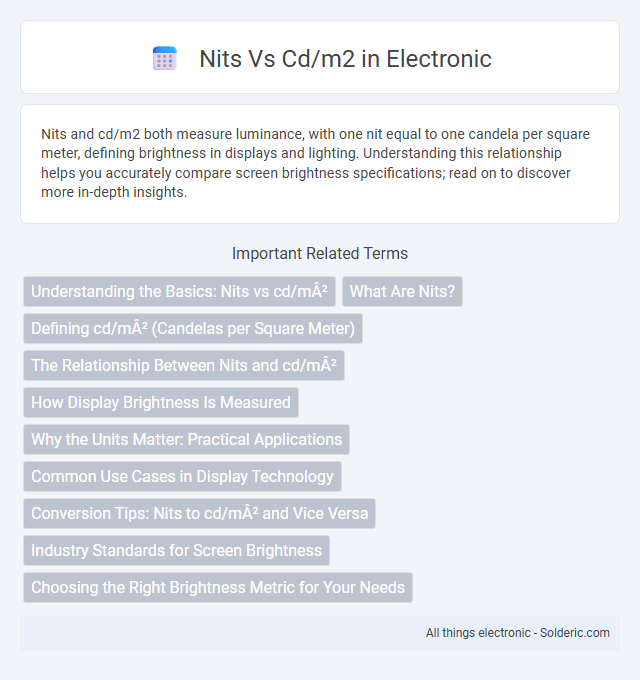 Nits Vs Cd/m2 in Electronic

Nits and cd/m2 both measure luminance, with one nit equal to one candela per square meter, defining brightness in displays and lighting. Understanding this relationship helps you accurately compare screen brightness specifications; read on to discover more in-depth insights.

Important Related Terms

Understanding the Basics: Nits vs cd/mÂ²

What Are Nits?

Defining cd/mÂ² (Candelas per Square Meter)

The Relationship Between Nits and cd/mÂ²

How Display Brightness Is Measured

Why the Units Matter: Practical Applications

Common Use Cases in Display Technology

Conversion Tips: Nits to cd/mÂ² and Vice Versa

Industry Standards for Screen Brightness

Choosing the Right Brightness Metric for Your Needs

All things electronic - Solderic.com