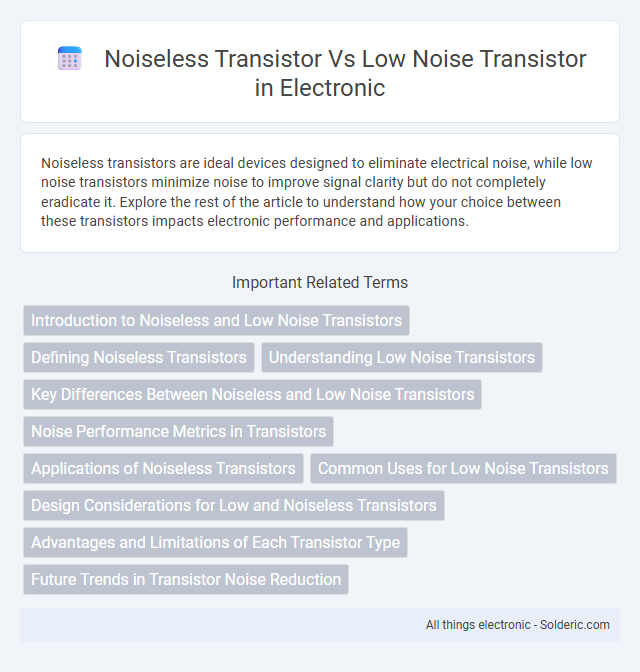 Noiseless Transistor Vs Low Noise Transistor in Electronic

Noiseless transistors are ideal devices designed to eliminate electrical noise, while low noise transistors minimize noise to improve signal clarity but do not completely eradicate it. Explore the rest of the article to understand how your choice between these transistors impacts electronic performance and applications.

Important Related Terms

Introduction to Noiseless and Low Noise Transistors

Defining Noiseless Transistors

Understanding Low Noise Transistors

Key Differences Between Noiseless and Low Noise Transistors

Noise Performance Metrics in Transistors

Applications of Noiseless Transistors

Common Uses for Low Noise Transistors

Design Considerations for Low and Noiseless Transistors

Advantages and Limitations of Each Transistor Type

Future Trends in Transistor Noise Reduction

All things electronic - Solderic.com