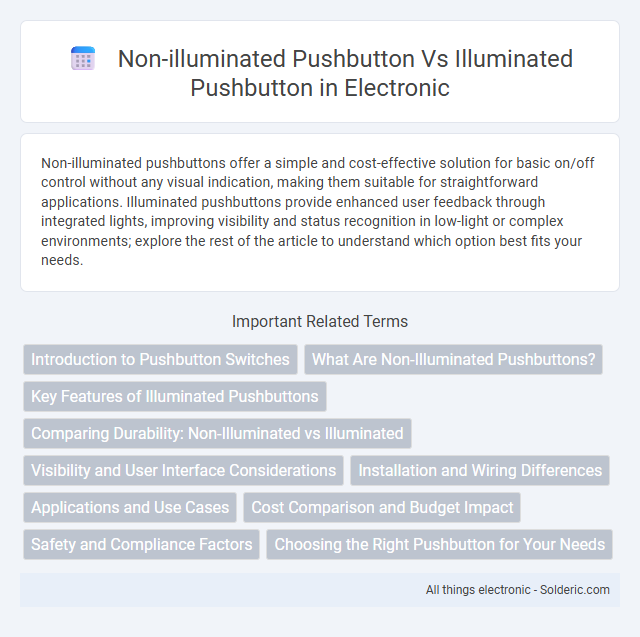 Non-illuminated Pushbutton Vs Illuminated Pushbutton in Electronic

Non-illuminated pushbuttons offer a simple and cost-effective solution for basic on/off control without any visual indication, making them suitable for straightforward applications. Illuminated pushbuttons provide enhanced user feedback through integrated lights, improving visibility and status recognition in low-light or complex environments; explore the rest of the article to understand which option best fits your needs.

Important Related Terms

Introduction to Pushbutton Switches

What Are Non-Illuminated Pushbuttons?

Key Features of Illuminated Pushbuttons

Comparing Durability: Non-Illuminated vs Illuminated

Visibility and User Interface Considerations

Installation and Wiring Differences

Applications and Use Cases

Cost Comparison and Budget Impact

Safety and Compliance Factors

Choosing the Right Pushbutton for Your Needs

All things electronic - Solderic.com