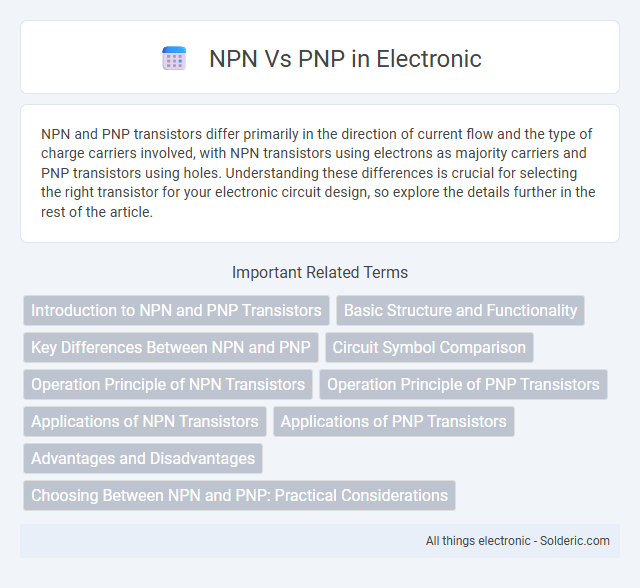 NPN Vs PNP in Electronic

NPN and PNP transistors differ primarily in the direction of current flow and the type of charge carriers involved, with NPN transistors using electrons as majority carriers and PNP transistors using holes. Understanding these differences is crucial for selecting the right transistor for your electronic circuit design, so explore the details further in the rest of the article.

Important Related Terms

Introduction to NPN and PNP Transistors

Basic Structure and Functionality

Key Differences Between NPN and PNP

Circuit Symbol Comparison

Operation Principle of NPN Transistors

Operation Principle of PNP Transistors

Applications of NPN Transistors

Applications of PNP Transistors

Advantages and Disadvantages

Choosing Between NPN and PNP: Practical Considerations

All things electronic - Solderic.com