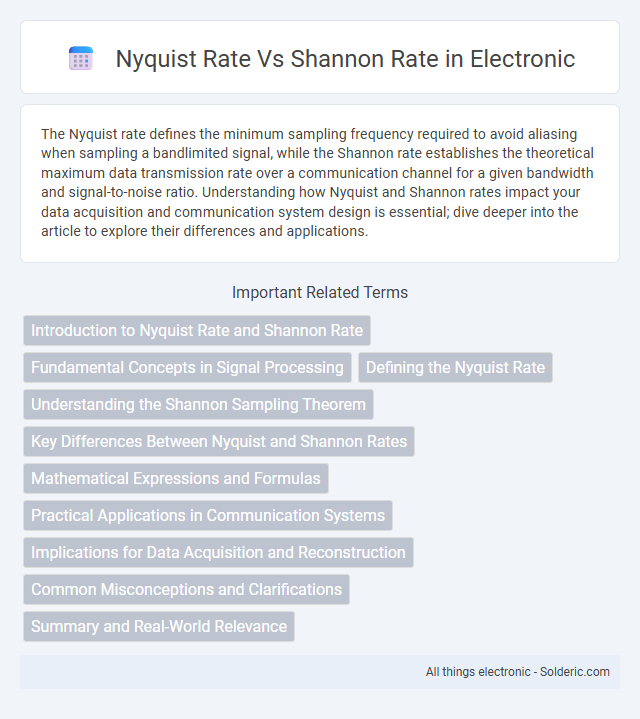 Nyquist Rate Vs Shannon Rate in Electronic

The Nyquist rate defines the minimum sampling frequency required to avoid aliasing when sampling a bandlimited signal, while the Shannon rate establishes the theoretical maximum data transmission rate over a communication channel for a given bandwidth and signal-to-noise ratio. Understanding how Nyquist and Shannon rates impact your data acquisition and communication system design is essential; dive deeper into the article to explore their differences and applications.

Important Related Terms

Introduction to Nyquist Rate and Shannon Rate

Fundamental Concepts in Signal Processing

Defining the Nyquist Rate

Understanding the Shannon Sampling Theorem

Key Differences Between Nyquist and Shannon Rates

Mathematical Expressions and Formulas

Practical Applications in Communication Systems

Implications for Data Acquisition and Reconstruction

Common Misconceptions and Clarifications

Summary and Real-World Relevance

All things electronic - Solderic.com