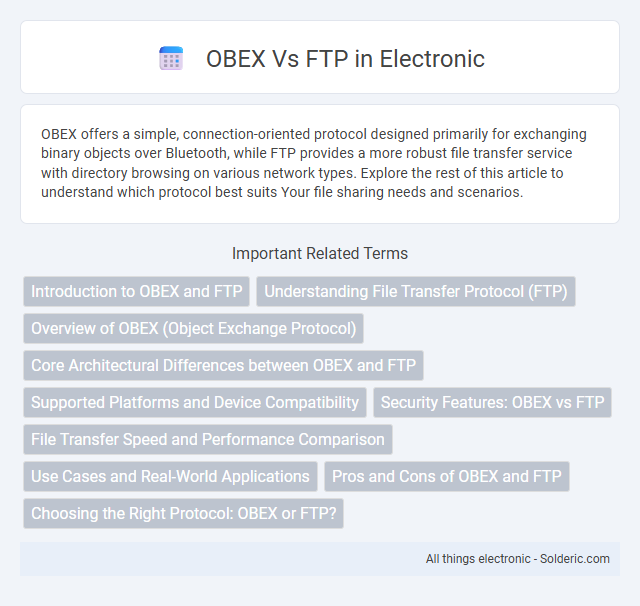 OBEX Vs FTP in Electronic

OBEX offers a simple, connection-oriented protocol designed primarily for exchanging binary objects over Bluetooth, while FTP provides a more robust file transfer service with directory browsing on various network types. Explore the rest of this article to understand which protocol best suits Your file sharing needs and scenarios.

Important Related Terms

Introduction to OBEX and FTP

Understanding File Transfer Protocol (FTP)

Overview of OBEX (Object Exchange Protocol)

Core Architectural Differences between OBEX and FTP

Supported Platforms and Device Compatibility

Security Features: OBEX vs FTP

File Transfer Speed and Performance Comparison

Use Cases and Real-World Applications

Pros and Cons of OBEX and FTP

Choosing the Right Protocol: OBEX or FTP?

All things electronic - Solderic.com