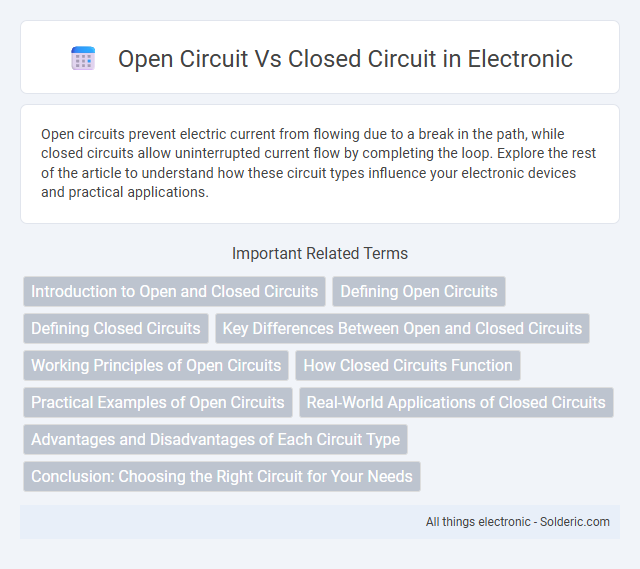 Open Circuit Vs Closed Circuit in Electronic

Open circuits prevent electric current from flowing due to a break in the path, while closed circuits allow uninterrupted current flow by completing the loop. Explore the rest of the article to understand how these circuit types influence your electronic devices and practical applications.

Important Related Terms

Introduction to Open and Closed Circuits

Defining Open Circuits

Defining Closed Circuits

Key Differences Between Open and Closed Circuits

Working Principles of Open Circuits

How Closed Circuits Function

Practical Examples of Open Circuits

Real-World Applications of Closed Circuits

Advantages and Disadvantages of Each Circuit Type

Conclusion: Choosing the Right Circuit for Your Needs

All things electronic - Solderic.com