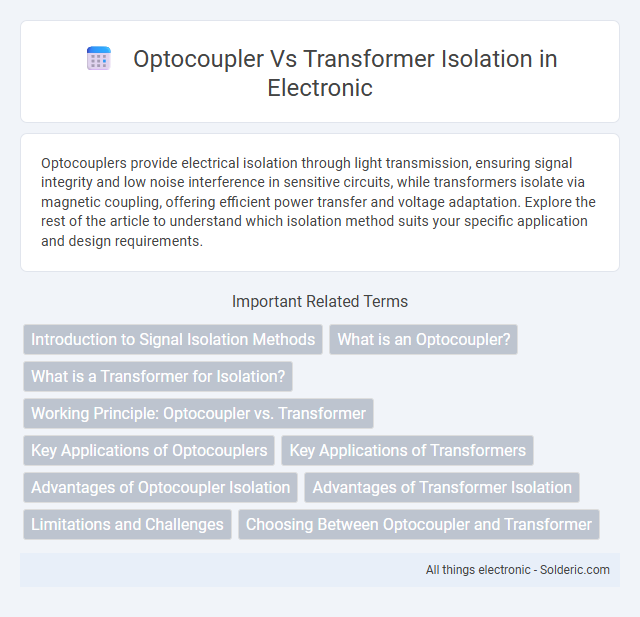 Optocoupler Vs Transformer Isolation in Electronic

Optocouplers provide electrical isolation through light transmission, ensuring signal integrity and low noise interference in sensitive circuits, while transformers isolate via magnetic coupling, offering efficient power transfer and voltage adaptation. Explore the rest of the article to understand which isolation method suits your specific application and design requirements.

Important Related Terms

Introduction to Signal Isolation Methods

What is an Optocoupler?

What is a Transformer for Isolation?

Working Principle: Optocoupler vs. Transformer

Key Applications of Optocouplers

Key Applications of Transformers

Advantages of Optocoupler Isolation

Advantages of Transformer Isolation

Limitations and Challenges

Choosing Between Optocoupler and Transformer

All things electronic - Solderic.com