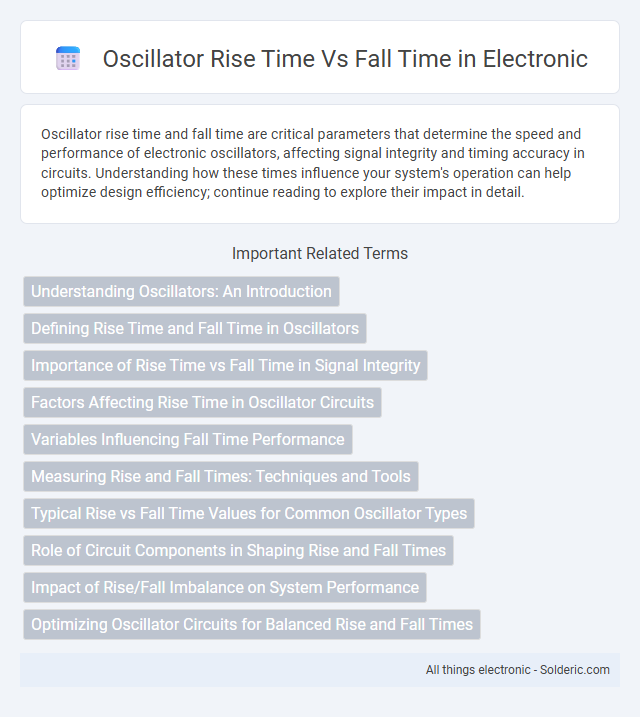 Oscillator Rise Time Vs Fall Time in Electronic

Oscillator rise time and fall time are critical parameters that determine the speed and performance of electronic oscillators, affecting signal integrity and timing accuracy in circuits. Understanding how these times influence your system's operation can help optimize design efficiency; continue reading to explore their impact in detail.

Important Related Terms

Understanding Oscillators: An Introduction

Defining Rise Time and Fall Time in Oscillators

Importance of Rise Time vs Fall Time in Signal Integrity

Factors Affecting Rise Time in Oscillator Circuits

Variables Influencing Fall Time Performance

Measuring Rise and Fall Times: Techniques and Tools

Typical Rise vs Fall Time Values for Common Oscillator Types

Role of Circuit Components in Shaping Rise and Fall Times

Impact of Rise/Fall Imbalance on System Performance

Optimizing Oscillator Circuits for Balanced Rise and Fall Times

All things electronic - Solderic.com