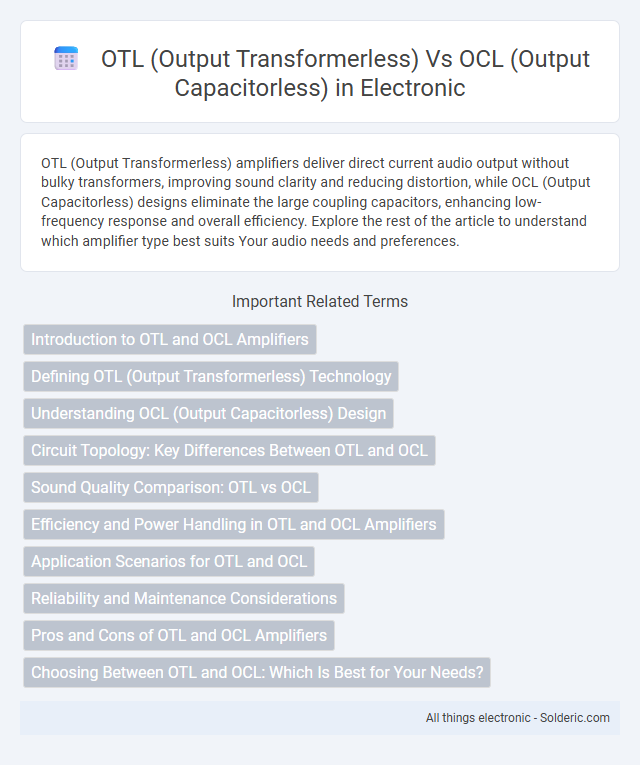 OTL (Output Transformerless) Vs OCL (Output Capacitorless) in Electronic

OTL (Output Transformerless) amplifiers deliver direct current audio output without bulky transformers, improving sound clarity and reducing distortion, while OCL (Output Capacitorless) designs eliminate the large coupling capacitors, enhancing low-frequency response and overall efficiency. Explore the rest of the article to understand which amplifier type best suits Your audio needs and preferences.

Important Related Terms

Introduction to OTL and OCL Amplifiers

Defining OTL (Output Transformerless) Technology

Understanding OCL (Output Capacitorless) Design

Circuit Topology: Key Differences Between OTL and OCL

Sound Quality Comparison: OTL vs OCL

Efficiency and Power Handling in OTL and OCL Amplifiers

Application Scenarios for OTL and OCL

Reliability and Maintenance Considerations

Pros and Cons of OTL and OCL Amplifiers

Choosing Between OTL and OCL: Which Is Best for Your Needs?

All things electronic - Solderic.com