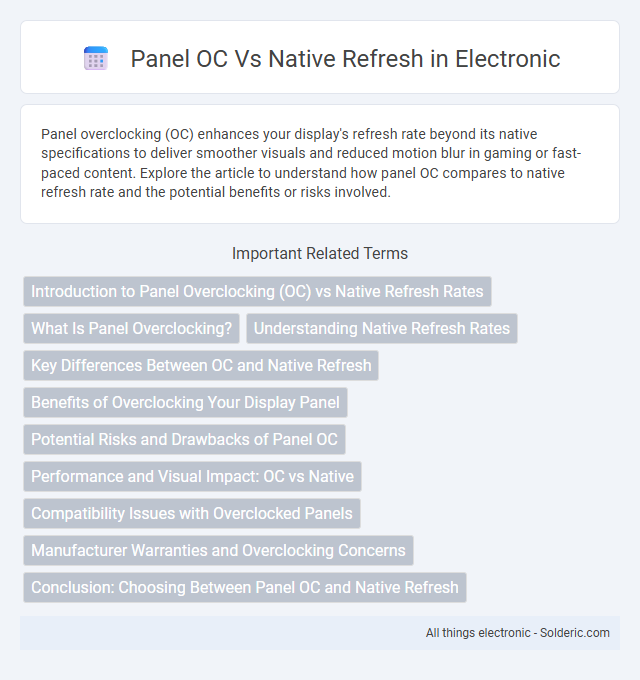 Panel OC Vs Native Refresh in Electronic

Panel overclocking (OC) enhances your display's refresh rate beyond its native specifications to deliver smoother visuals and reduced motion blur in gaming or fast-paced content. Explore the article to understand how panel OC compares to native refresh rate and the potential benefits or risks involved.

Important Related Terms

Introduction to Panel Overclocking (OC) vs Native Refresh Rates

What Is Panel Overclocking?

Understanding Native Refresh Rates

Key Differences Between OC and Native Refresh

Benefits of Overclocking Your Display Panel

Potential Risks and Drawbacks of Panel OC

Performance and Visual Impact: OC vs Native

Compatibility Issues with Overclocked Panels

Manufacturer Warranties and Overclocking Concerns

Conclusion: Choosing Between Panel OC and Native Refresh

All things electronic - Solderic.com