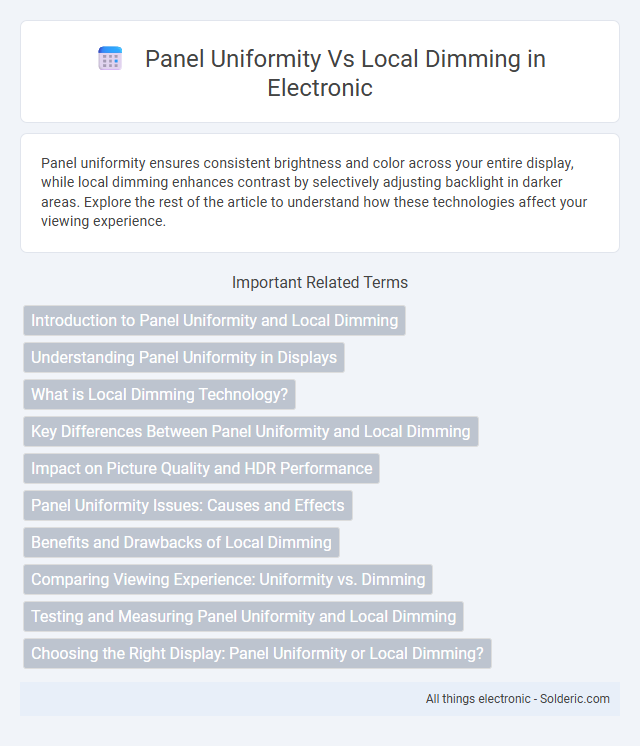 Panel Uniformity Vs Local Dimming in Electronic

Panel uniformity ensures consistent brightness and color across your entire display, while local dimming enhances contrast by selectively adjusting backlight in darker areas. Explore the rest of the article to understand how these technologies affect your viewing experience.

Important Related Terms

Introduction to Panel Uniformity and Local Dimming

Understanding Panel Uniformity in Displays

What is Local Dimming Technology?

Key Differences Between Panel Uniformity and Local Dimming

Impact on Picture Quality and HDR Performance

Panel Uniformity Issues: Causes and Effects

Benefits and Drawbacks of Local Dimming

Comparing Viewing Experience: Uniformity vs. Dimming

Testing and Measuring Panel Uniformity and Local Dimming

Choosing the Right Display: Panel Uniformity or Local Dimming?

All things electronic - Solderic.com