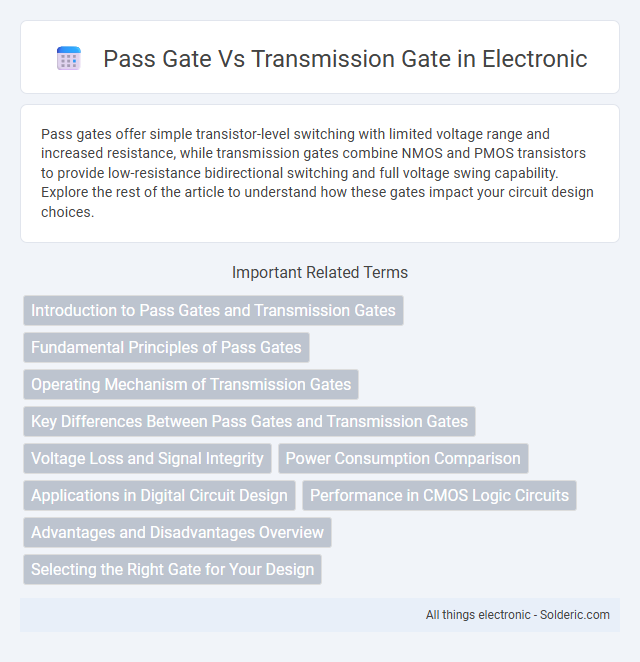 Pass Gate Vs Transmission Gate in Electronic

Pass gates offer simple transistor-level switching with limited voltage range and increased resistance, while transmission gates combine NMOS and PMOS transistors to provide low-resistance bidirectional switching and full voltage swing capability. Explore the rest of the article to understand how these gates impact your circuit design choices.

Important Related Terms

Introduction to Pass Gates and Transmission Gates

Fundamental Principles of Pass Gates

Operating Mechanism of Transmission Gates

Key Differences Between Pass Gates and Transmission Gates

Voltage Loss and Signal Integrity

Power Consumption Comparison

Applications in Digital Circuit Design

Performance in CMOS Logic Circuits

Advantages and Disadvantages Overview

Selecting the Right Gate for Your Design

All things electronic - Solderic.com