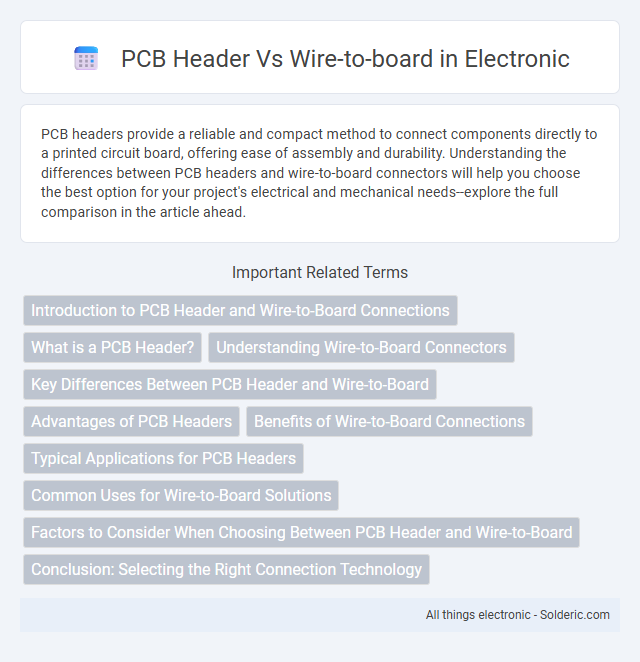 PCB Header Vs Wire-to-board in Electronic

PCB headers provide a reliable and compact method to connect components directly to a printed circuit board, offering ease of assembly and durability. Understanding the differences between PCB headers and wire-to-board connectors will help you choose the best option for your project's electrical and mechanical needs--explore the full comparison in the article ahead.

Important Related Terms

Introduction to PCB Header and Wire-to-Board Connections

What is a PCB Header?

Understanding Wire-to-Board Connectors

Key Differences Between PCB Header and Wire-to-Board

Advantages of PCB Headers

Benefits of Wire-to-Board Connections

Typical Applications for PCB Headers

Common Uses for Wire-to-Board Solutions

Factors to Consider When Choosing Between PCB Header and Wire-to-Board

Conclusion: Selecting the Right Connection Technology

All things electronic - Solderic.com