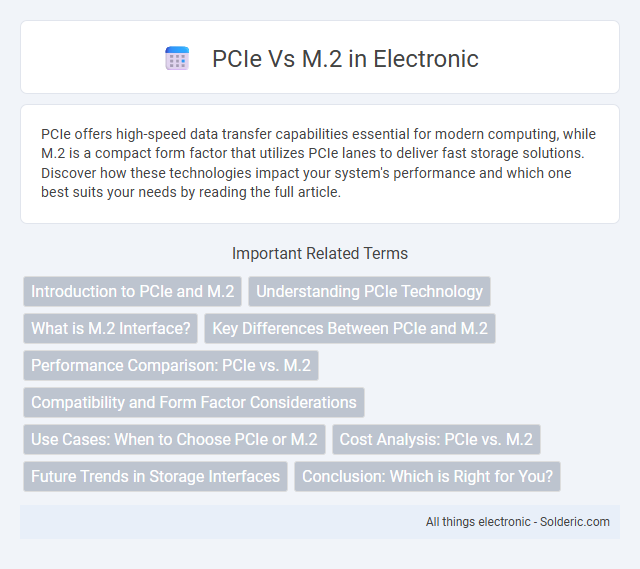 PCIe Vs M.2 in Electronic

PCIe offers high-speed data transfer capabilities essential for modern computing, while M.2 is a compact form factor that utilizes PCIe lanes to deliver fast storage solutions. Discover how these technologies impact your system's performance and which one best suits your needs by reading the full article.

Important Related Terms

Introduction to PCIe and M.2
Understanding PCIe Technology
What is M.2 Interface?
Key Differences Between PCIe and M.2
Performance Comparison: PCIe vs. M.2
Compatibility and Form Factor Considerations
Use Cases: When to Choose PCIe or M.2
Cost Analysis: PCIe vs. M.2
Future Trends in Storage Interfaces
Conclusion: Which is Right for You?

All things electronic - Solderic.com