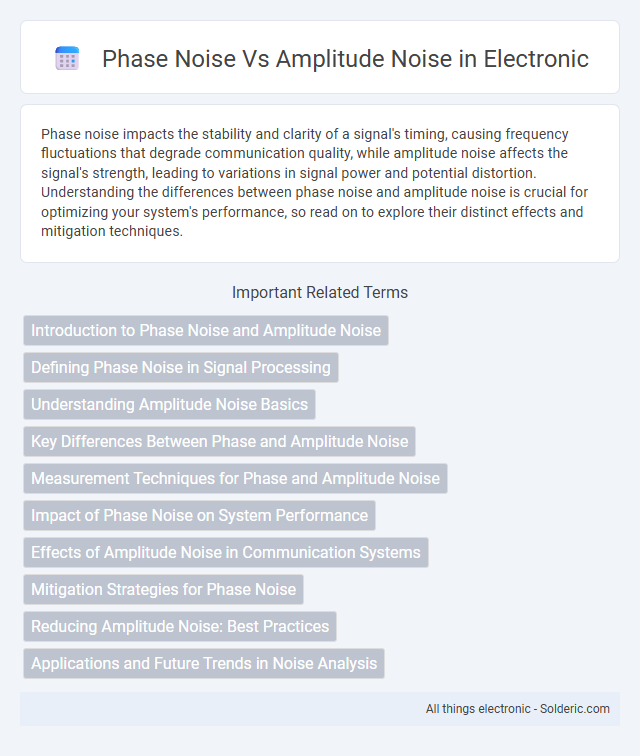 Phase Noise Vs Amplitude Noise in Electronic

Phase noise impacts the stability and clarity of a signal's timing, causing frequency fluctuations that degrade communication quality, while amplitude noise affects the signal's strength, leading to variations in signal power and potential distortion. Understanding the differences between phase noise and amplitude noise is crucial for optimizing your system's performance, so read on to explore their distinct effects and mitigation techniques.

Important Related Terms

Introduction to Phase Noise and Amplitude Noise

Defining Phase Noise in Signal Processing

Understanding Amplitude Noise Basics

Key Differences Between Phase and Amplitude Noise

Measurement Techniques for Phase and Amplitude Noise

Impact of Phase Noise on System Performance

Effects of Amplitude Noise in Communication Systems

Mitigation Strategies for Phase Noise

Reducing Amplitude Noise: Best Practices

Applications and Future Trends in Noise Analysis

All things electronic - Solderic.com