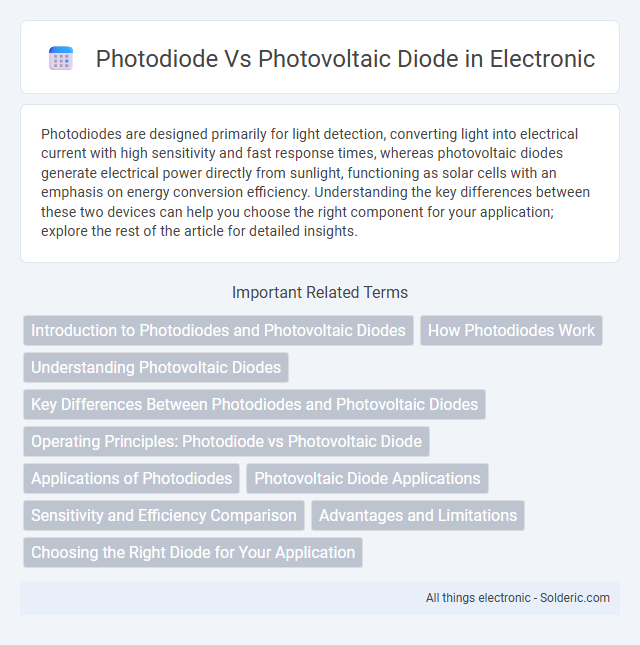 Photodiode Vs Photovoltaic Diode in Electronic

Photodiodes are designed primarily for light detection, converting light into electrical current with high sensitivity and fast response times, whereas photovoltaic diodes generate electrical power directly from sunlight, functioning as solar cells with an emphasis on energy conversion efficiency. Understanding the key differences between these two devices can help you choose the right component for your application; explore the rest of the article for detailed insights.

Important Related Terms

Introduction to Photodiodes and Photovoltaic Diodes

How Photodiodes Work

Understanding Photovoltaic Diodes

Key Differences Between Photodiodes and Photovoltaic Diodes

Operating Principles: Photodiode vs Photovoltaic Diode

Applications of Photodiodes

Photovoltaic Diode Applications

Sensitivity and Efficiency Comparison

Advantages and Limitations

Choosing the Right Diode for Your Application

All things electronic - Solderic.com