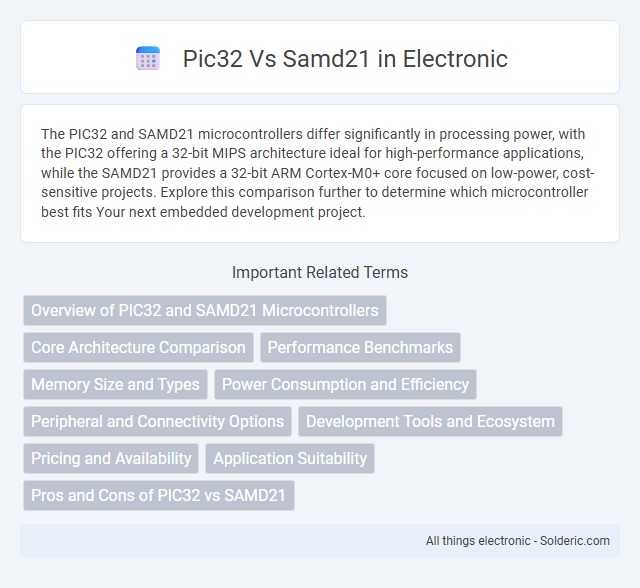 Pic32 Vs Samd21 in Electronic

The PIC32 and SAMD21 microcontrollers differ significantly in processing power, with the PIC32 offering a 32-bit MIPS architecture ideal for high-performance applications, while the SAMD21 provides a 32-bit ARM Cortex-M0+ core focused on low-power, cost-sensitive projects. Explore this comparison further to determine which microcontroller best fits Your next embedded development project.

Important Related Terms

Overview of PIC32 and SAMD21 Microcontrollers

Core Architecture Comparison

Performance Benchmarks

Memory Size and Types

Power Consumption and Efficiency

Peripheral and Connectivity Options

Development Tools and Ecosystem

Pricing and Availability

Application Suitability

Pros and Cons of PIC32 vs SAMD21

All things electronic - Solderic.com