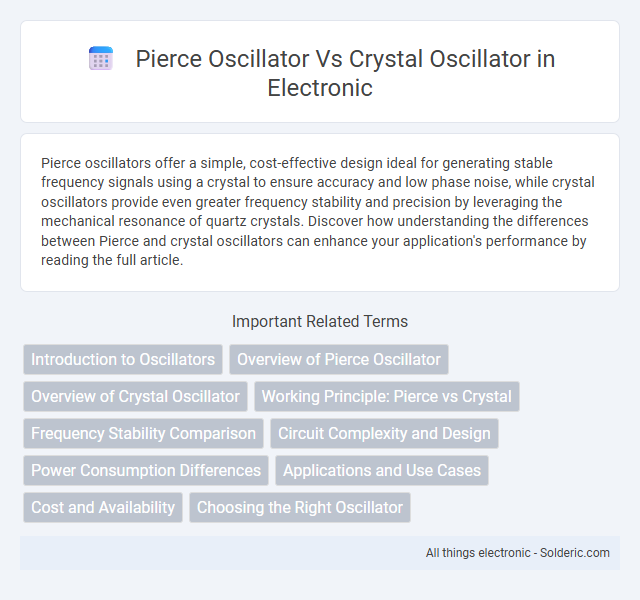 Pierce Oscillator Vs Crystal Oscillator in Electronic

Pierce oscillators offer a simple, cost-effective design ideal for generating stable frequency signals using a crystal to ensure accuracy and low phase noise, while crystal oscillators provide even greater frequency stability and precision by leveraging the mechanical resonance of quartz crystals. Discover how understanding the differences between Pierce and crystal oscillators can enhance your application's performance by reading the full article.

Important Related Terms

Introduction to Oscillators
Overview of Pierce Oscillator
Overview of Crystal Oscillator
Working Principle: Pierce vs Crystal
Frequency Stability Comparison
Circuit Complexity and Design
Power Consumption Differences
Applications and Use Cases
Cost and Availability
Choosing the Right Oscillator

All things electronic - Solderic.com