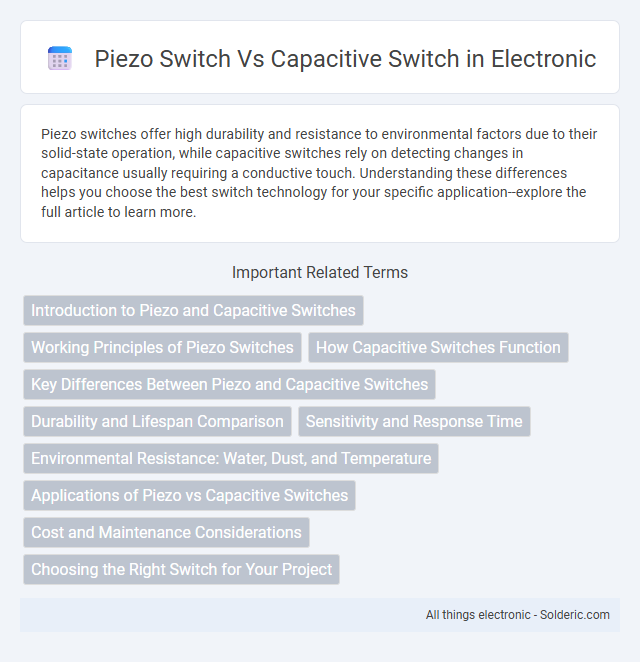 Piezo Switch Vs Capacitive Switch in Electronic

Piezo switches offer high durability and resistance to environmental factors due to their solid-state operation, while capacitive switches rely on detecting changes in capacitance usually requiring a conductive touch. Understanding these differences helps you choose the best switch technology for your specific application--explore the full article to learn more.

Important Related Terms

Introduction to Piezo and Capacitive Switches

Working Principles of Piezo Switches

How Capacitive Switches Function

Key Differences Between Piezo and Capacitive Switches

Durability and Lifespan Comparison

Sensitivity and Response Time

Environmental Resistance: Water, Dust, and Temperature

Applications of Piezo vs Capacitive Switches

Cost and Maintenance Considerations

Choosing the Right Switch for Your Project

All things electronic - Solderic.com