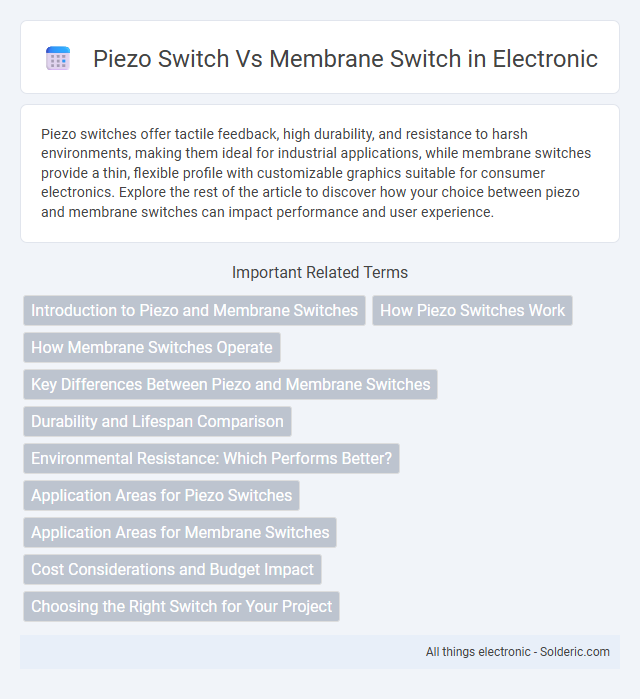 Piezo Switch Vs Membrane Switch in Electronic

Piezo switches offer tactile feedback, high durability, and resistance to harsh environments, making them ideal for industrial applications, while membrane switches provide a thin, flexible profile with customizable graphics suitable for consumer electronics. Explore the rest of the article to discover how your choice between piezo and membrane switches can impact performance and user experience.

Important Related Terms

Introduction to Piezo and Membrane Switches

How Piezo Switches Work

How Membrane Switches Operate

Key Differences Between Piezo and Membrane Switches

Durability and Lifespan Comparison

Environmental Resistance: Which Performs Better?

Application Areas for Piezo Switches

Application Areas for Membrane Switches

Cost Considerations and Budget Impact

Choosing the Right Switch for Your Project

All things electronic - Solderic.com