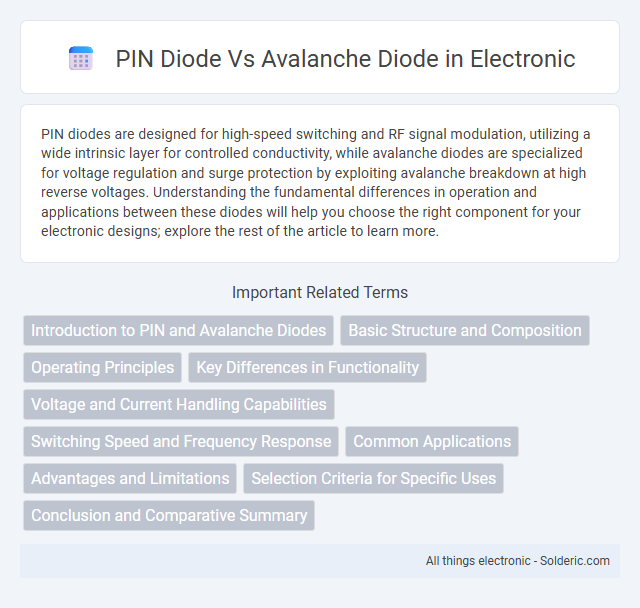 PIN Diode Vs Avalanche Diode in Electronic

PIN diodes are designed for high-speed switching and RF signal modulation, utilizing a wide intrinsic layer for controlled conductivity, while avalanche diodes are specialized for voltage regulation and surge protection by exploiting avalanche breakdown at high reverse voltages. Understanding the fundamental differences in operation and applications between these diodes will help you choose the right component for your electronic designs; explore the rest of the article to learn more.

Important Related Terms

Introduction to PIN and Avalanche Diodes

Basic Structure and Composition

Operating Principles

Key Differences in Functionality

Voltage and Current Handling Capabilities

Switching Speed and Frequency Response

Common Applications

Advantages and Limitations

Selection Criteria for Specific Uses

Conclusion and Comparative Summary

All things electronic - Solderic.com